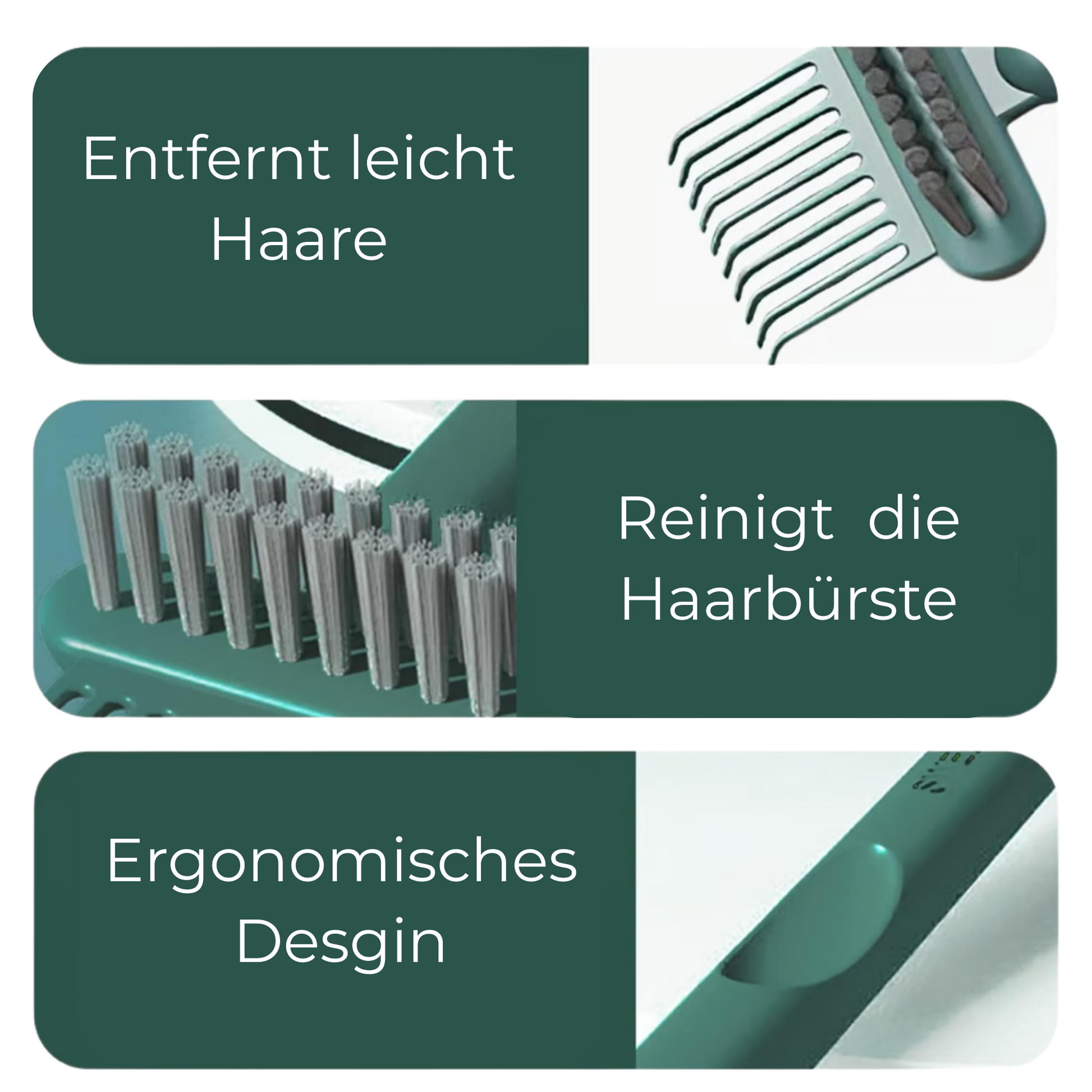 Entfernt leicht Haare

Reinigt die Haarbürste

Ergonomisches Desgin